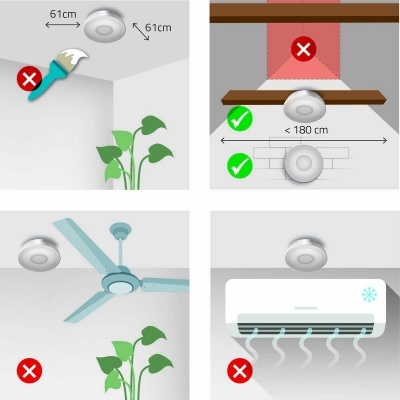 61cm
61cm

< 180 cm