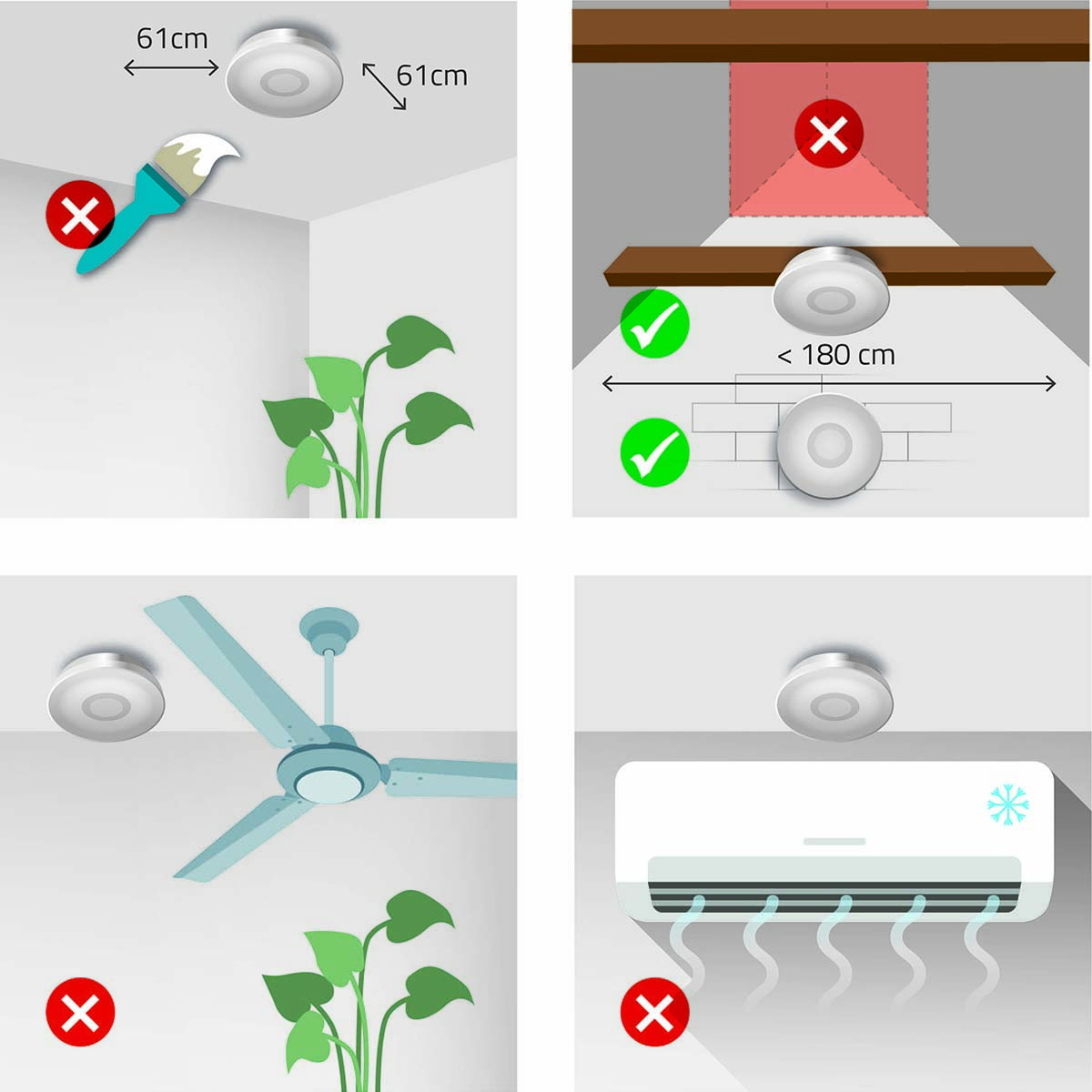 61cm

61cm

< 180 cm