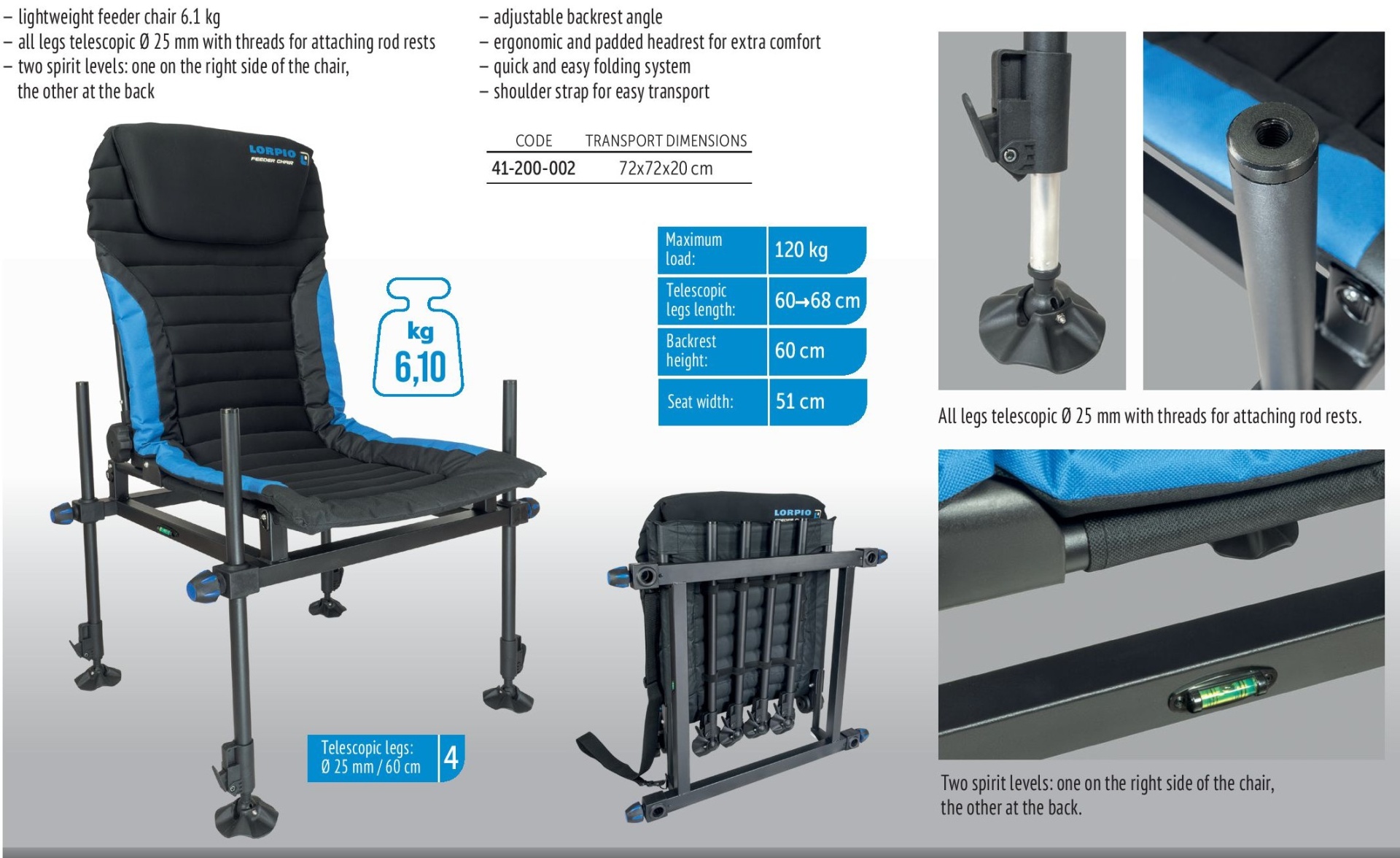 – lightweight feeder chair 6.1 kg
– all legs telescopic Ø 25 mm with threads for attaching rod rests
– two spirit levels: one on the right side of the chair, the other at the back

– adjustable backrest angle
– ergonomic and padded headrest for extra comfort
– quick and easy folding system
– shoulder strap for easy transport

| CODE | TRANSPORT DIMENSIONS |
|---|---|
| 41-200-002 | 72x72x20 cm |

LORPIO FEEDER CHAIR

kg 6,10

| Maximum load: | 120 kg |
|---|---|
| Telescopic legs length: | 60→68 cm |
| Backrest height: | 60 cm |
| Seat width: | 51 cm |

Telescopic legs: Ø 25 mm / 60 cm 4

LORPIO

All legs telescopic Ø 25 mm with threads for attaching rod rests.

Two spirit levels: one on the right side of the chair, the other at the back.