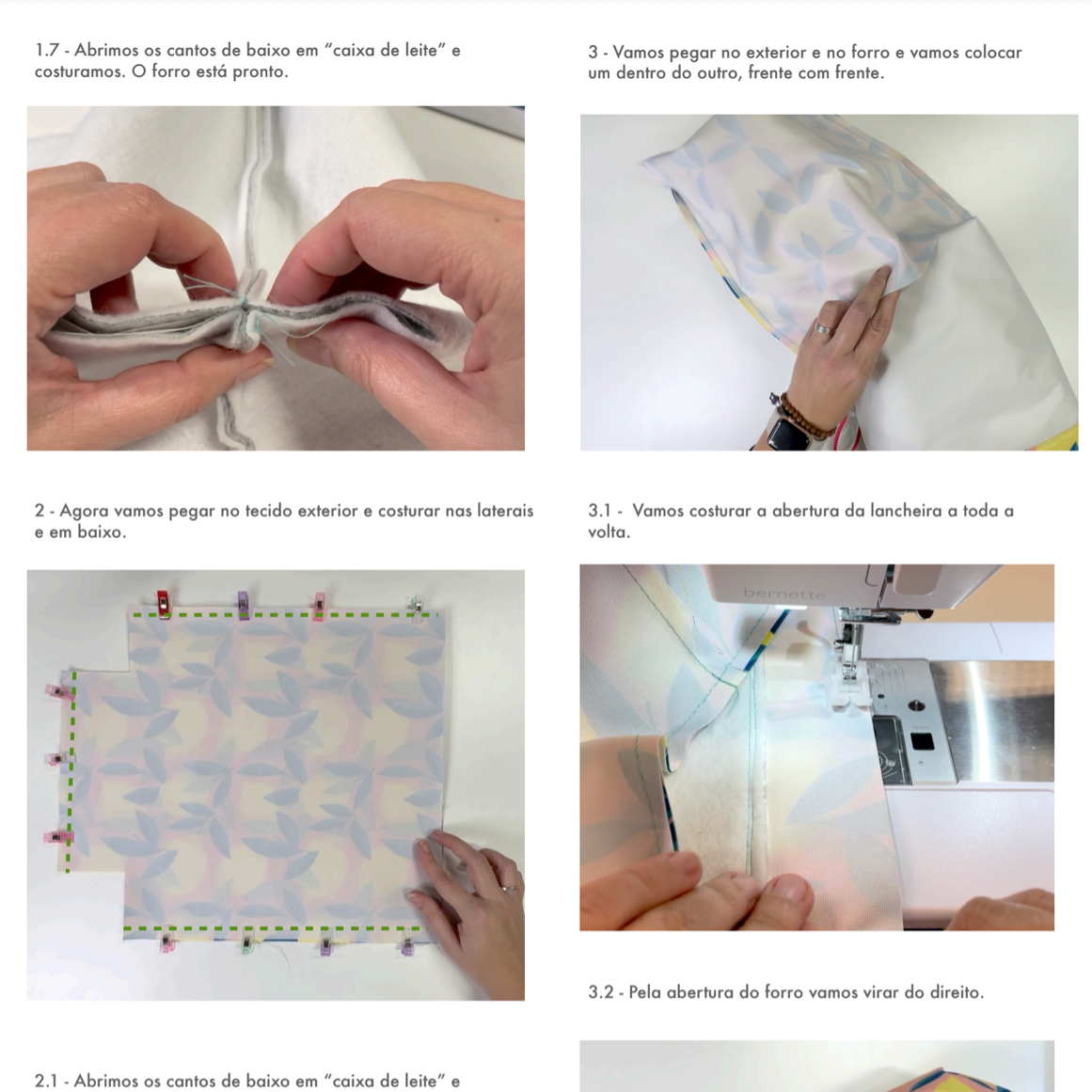 1.7 - Abrimos os cantos de baixo em “caixa de leite” e costuramos. O forro está pronto.

2 - Agora vamos pegar no tecido exterior e costurar nas laterais e em baixo.

2.1 - Abrimos os cantos de baixo em “caixa de leite” e

3 - Vamos pegar no exterior e no forro e vamos colocar um dentro do outro, frente com frente.

3.1 - Vamos costurar a abertura da lancheira a toda a volta.

bernette

3.2 - Pela abertura do forro vamos virar do direito.