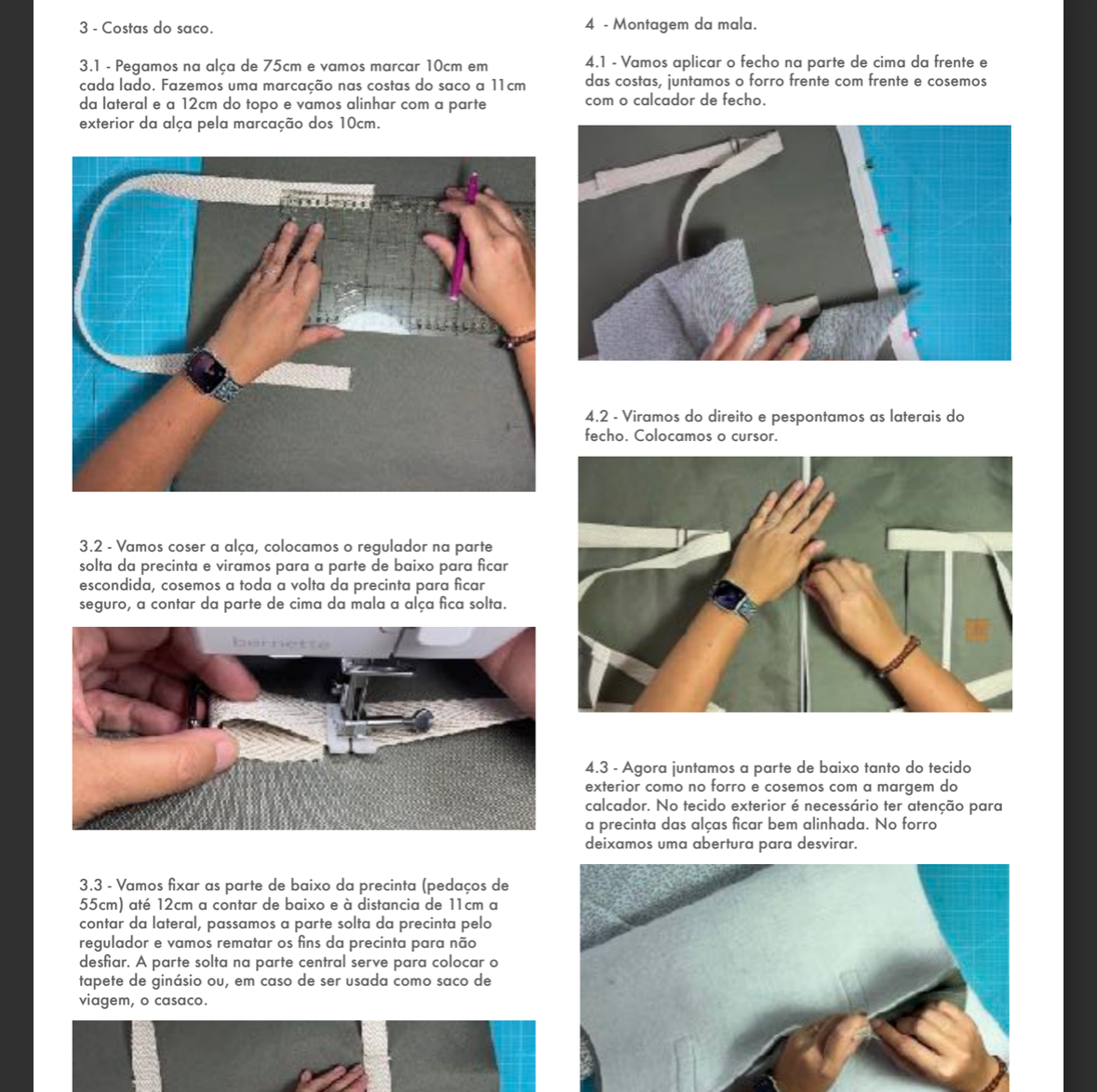 3 - Costas do saco.

3.1 - Pegamos na alça de 75cm e vamos marcar 10cm em cada lado. Fazemos uma marcação nas costas do saco a 11cm da lateral e a 12cm do topo e vamos alinhar com a parte exterior da alça pela marcação dos 10cm.

3.2 - Vamos coser a alça, colocamos o regulador na parte solta da precinta e viramos para a parte de baixo para ficar escondida, cosemos a toda a volta da precinta para ficar seguro, a contar da parte de cima da mala a alça fica solta.

bernette

3.3 - Vamos fixar as parte de baixo da precinta (pedaços de 55cm) até 12cm a contar de baixo e à distancia de 11cm a contar da lateral, passamos a parte solta da precinta pelo regulador e vamos rematar os fins da precinta para não desfiar. A parte solta na parte central serve para colocar o tapete de ginásio ou, em caso de ser usada como saco de viagem, o casaco.

4 - Montagem da mala.

4.1 - Vamos aplicar o fecho na parte de cima da frente e das costas, juntamos o forro frente com frente e cosemos com o calcador de fecho.

4.2 - Viramos do direito e pespontamos as laterais do fecho. Colocamos o cursor.

4.3 - Agora juntamos a parte de baixo tanto do tecido exterior como no forro e cosemos com a margem do calcador. No tecido exterior é necessário ter atenção para a precinta das alças ficar bem alinhada. No forro deixamos uma abertura para desvirar.