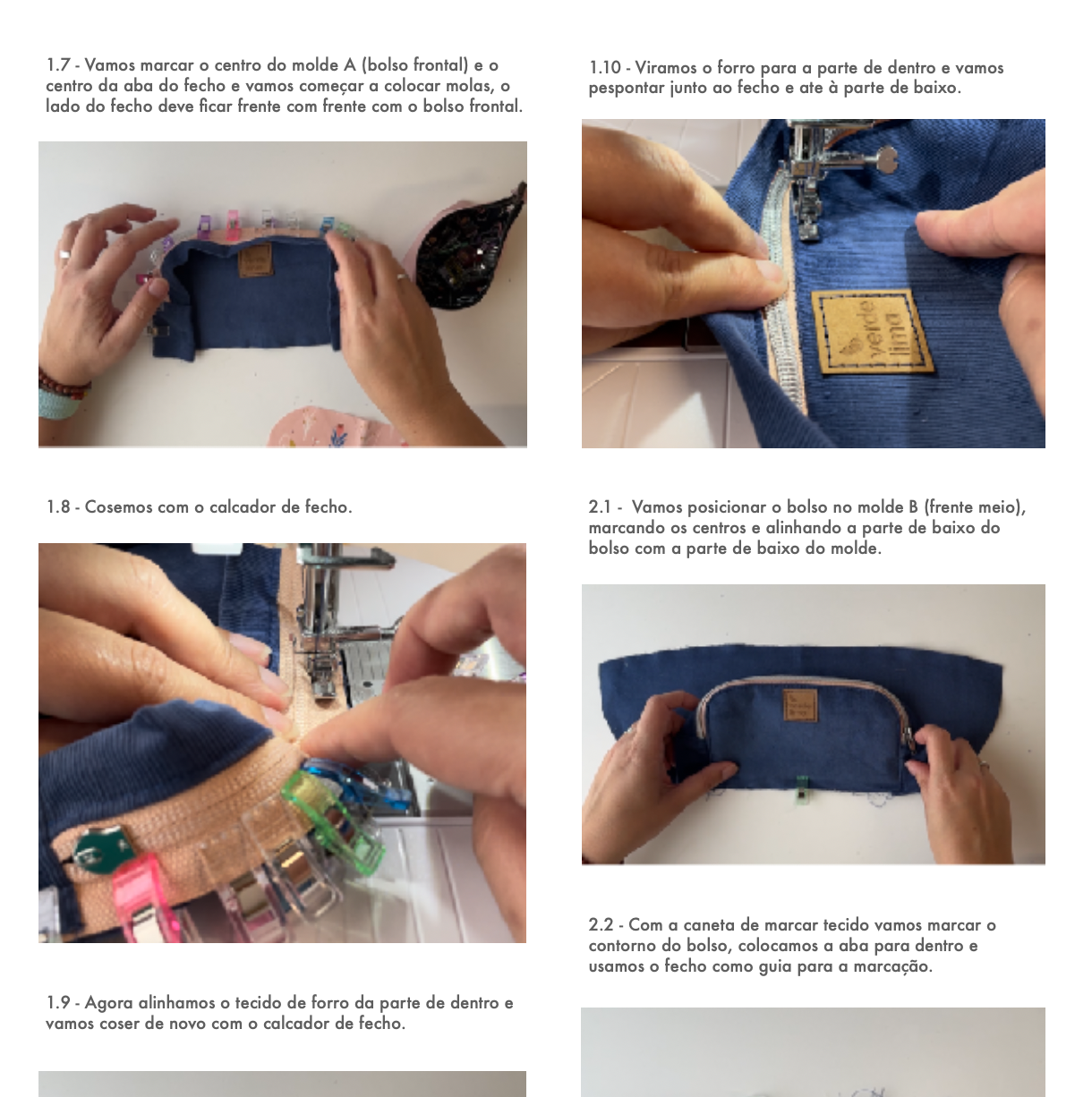 1.7 - Vamos marcar o centro do molde A (bolso frontal) e o centro da aba do fecho e vamos começar a colocar molas, o lado do fecho deve ficar frente com frente com o bolso frontal.

1.8 - Cosemos com o calcador de fecho.

1.9 - Agora alinhamos o tecido de forro da parte de dentro e vamos coser de novo com o calcador de fecho.

1.10 - Viramos o forro para a parte de dentro e vamos pespontar junto ao fecho e ate à parte de baixo.

verde lima

2.1 - Vamos posicionar o bolso no molde B (frente meio), marcando os centros e alinhando a parte de baixo do bolso com a parte de baixo do molde.

2.2 - Com a caneta de marcar tecido vamos marcar o contorno do bolso, colocamos a aba para dentro e usamos o fecho como guia para a marcação.