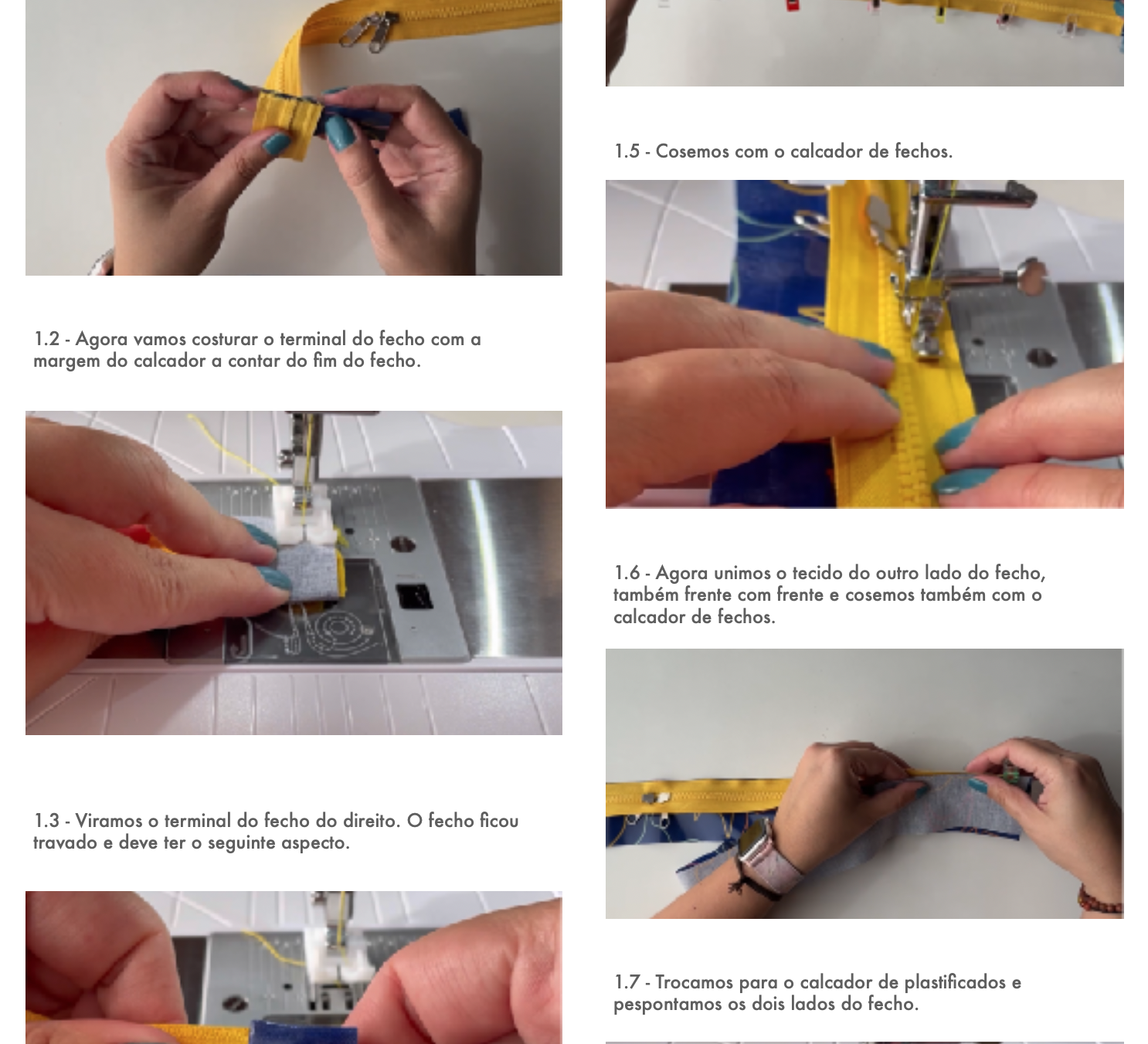 1.2 - Agora vamos costurar o terminal do fecho com a margem do calcador a contar do fim do fecho.

1.3 - Viramos o terminal do fecho do direito. O fecho ficou travado e deve ter o seguinte aspecto.

1.5 - Cosemos com o calcador de fechos.

1.6 - Agora unimos o tecido do outro lado do fecho, também frente com frente e cosemos também com o calcador de fechos.

1.7 - Trocamos para o calcador de plastificados e pespontamos os dois lados do fecho.