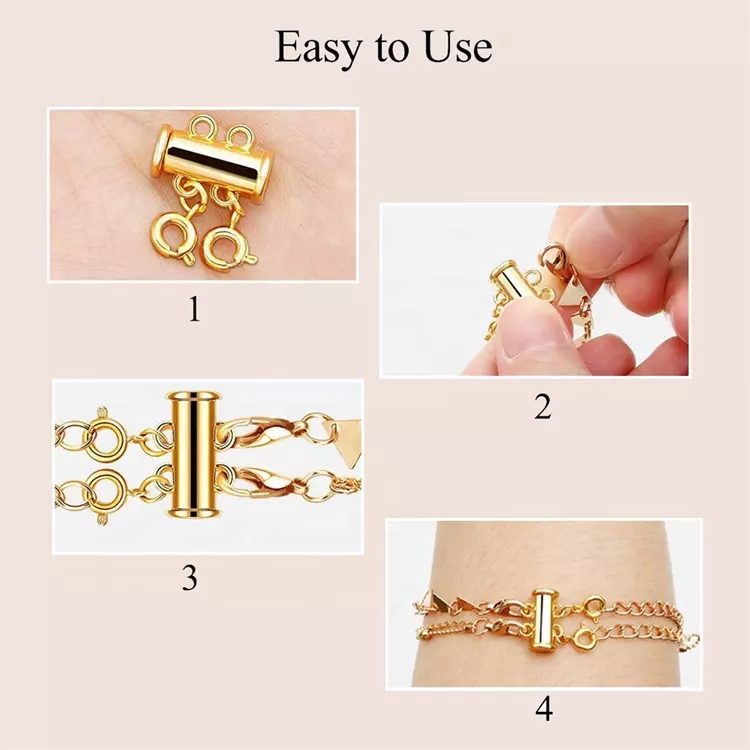 Easy to Use

1

2

3

4