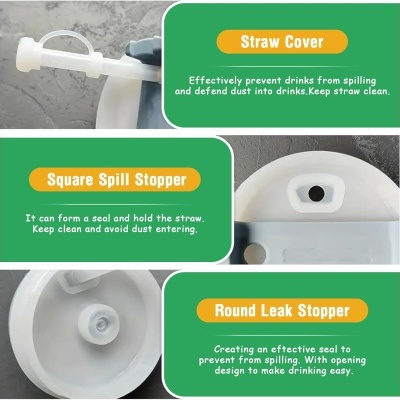 Straw Cover

Effectively prevent drinks from spilling and defend dust into drinks,Keep straw clean.

Square Spill Stopper

It can form a seal and hold the straw. Keep clean and avoid dust entering.

Round Leak Stopper

Creating an effective seal to prevent from spilling. With opening design to make drinking easy.