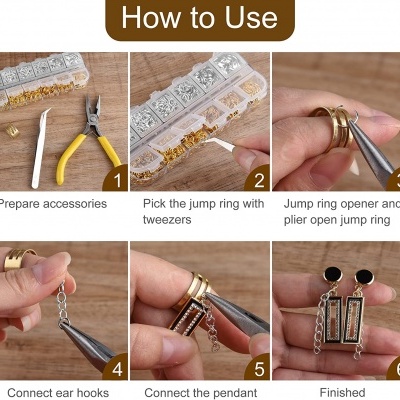 How to Use

1
Prepare accessories

2
Pick the jump ring with tweezers

3
Jump ring opener and plier open jump ring

4
Connect ear hooks

5
Connect the pendant

6
Finished