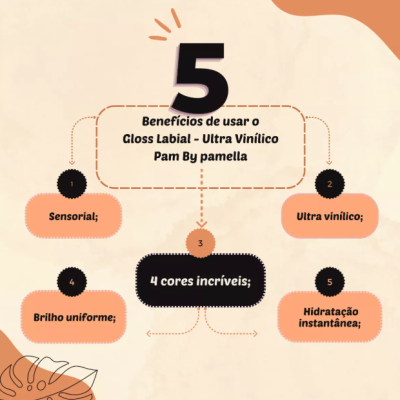 5

Benefícios de usar o Gloss Labial - Ultra Vinílico Pam By pamella

1

Sensorial;

2

Ultra vinílico;

3

4 cores incríveis;

4

Brilho uniforme;

5

Hidratação instantânea;