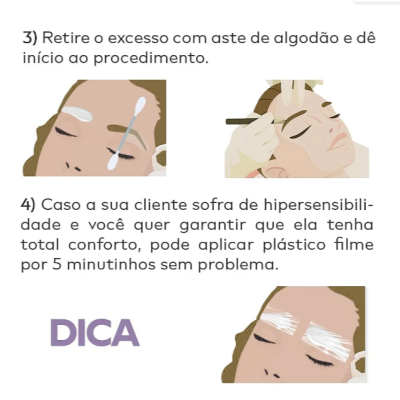 3) Retire o excesso com aste de algodão e dê início ao procedimento.

4) Caso a sua cliente sofra de hipersensibilidade e você quer garantir que ela tenha total conforto, pode aplicar plástico filme por 5 minutinhos sem problema.

DICA