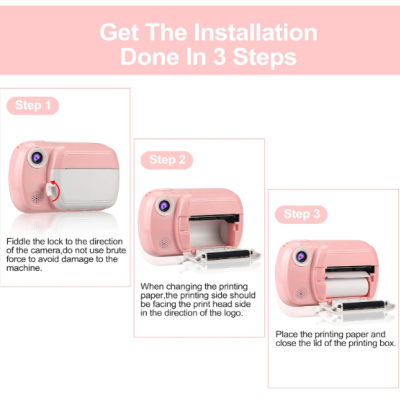 Get The Installation Done In 3 Steps

Step 1

Fiddle the lock to the direction of the camera,do not use brute force to avoid damage to the machine.

Step 2

When changing the printing paper,the printing side should be facing the print head side in the direction of the logo.

Step 3

Place the printing paper and close the lid of the printing box.