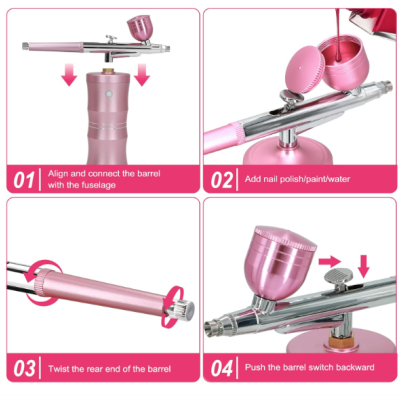 01 Align and connect the barrel with the fuselage

02 Add nail polish/paint/water

03 Twist the rear end of the barrel

04 Push the barrel switch backward