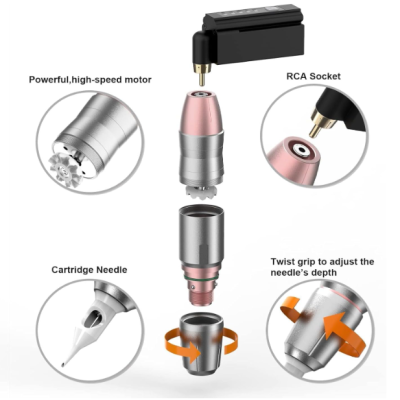 Powerful,high-speed motor

RCA Socket

Cartridge Needle

Twist grip to adjust the needle's depth