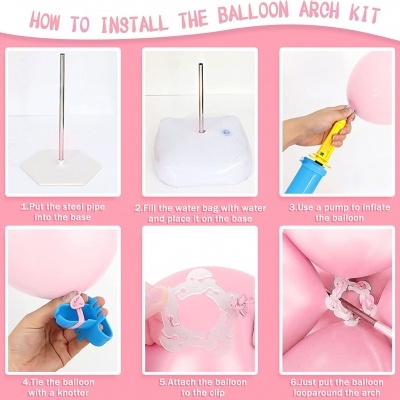 HOW TO INSTALL THE BALLOON ARCH KIT

1.Put the steel pipe into the base

2.Fill the water bag with water and place it on the base

3.Use a pump to inflate the balloon

4.Tie the balloon with a knotter

5.Attach the balloon to the clip

6.Just put the balloon looparound the arch