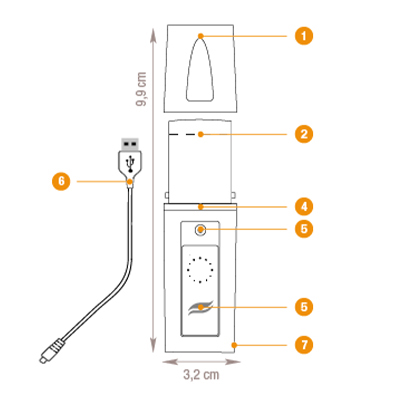 9,9 cm

1

2

6

4

5

5

7

3,2 cm