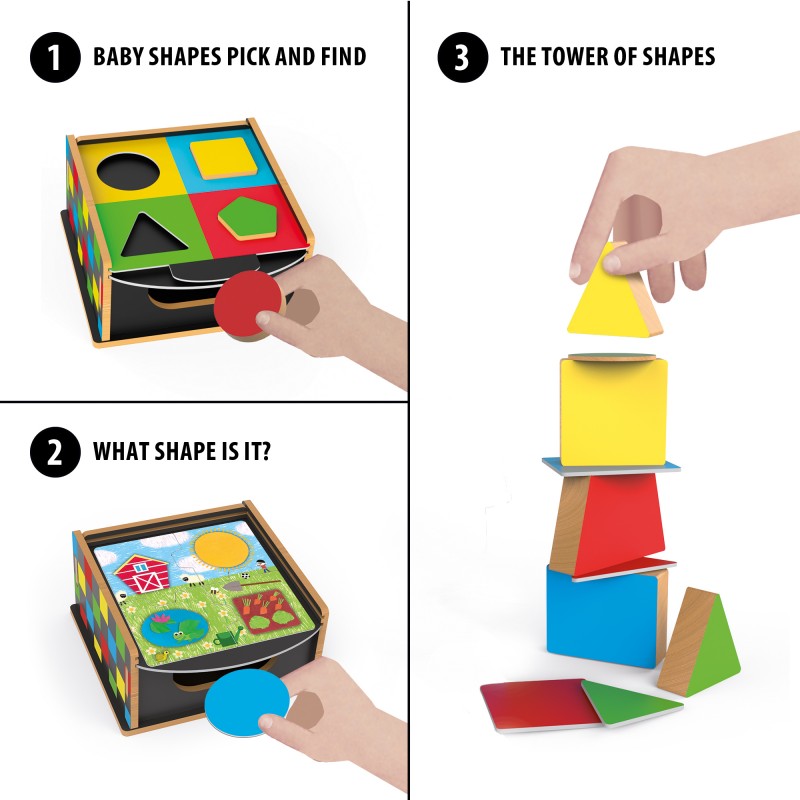 1 BABY SHAPES PICK AND FIND

2 WHAT SHAPE IS IT?

3 THE TOWER OF SHAPES