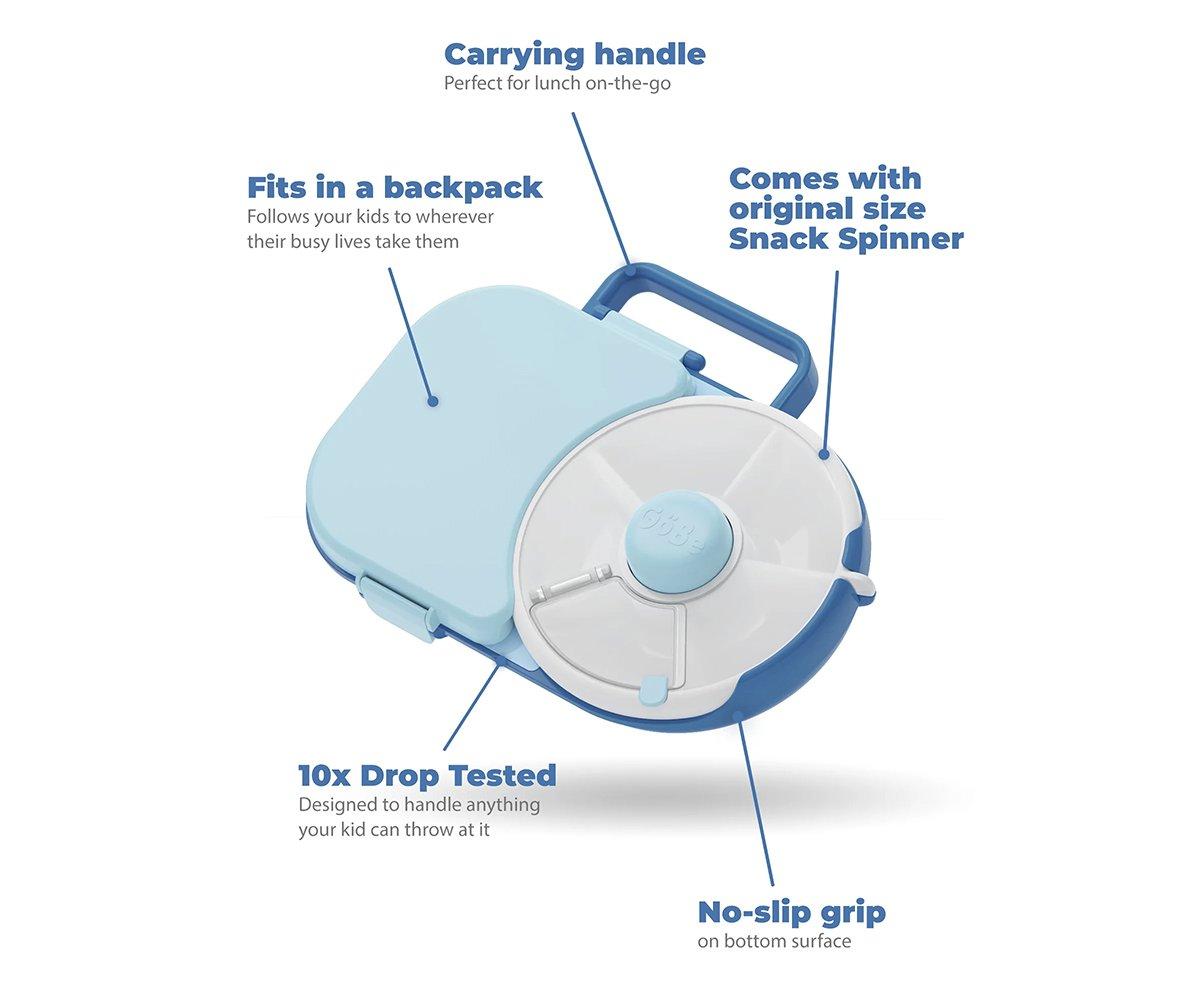 Carrying handle
Perfect for lunch on-the-go

Fits in a backpack
Follows your kids to wherever their busy lives take them

Comes with original size Snack Spinner

GoBe

10x Drop Tested
Designed to handle anything your kid can throw at it

No-slip grip
on bottom surface