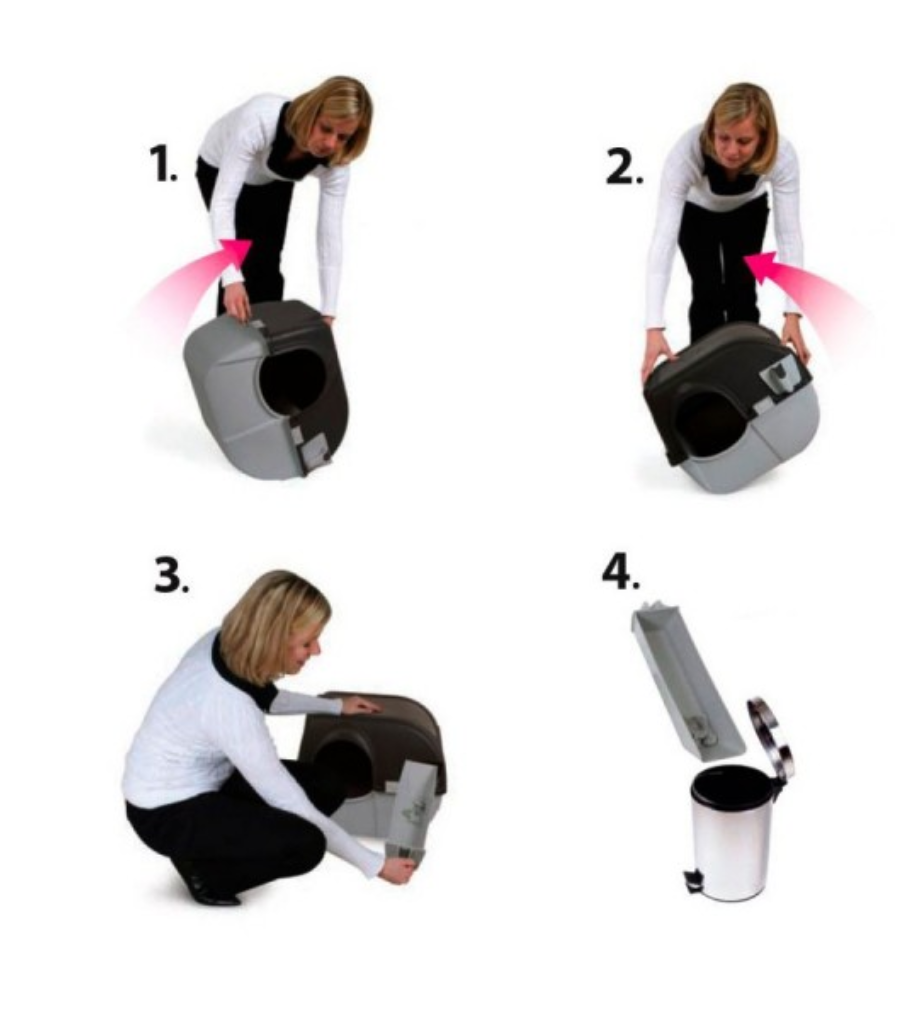 1.

2.

3.

4.