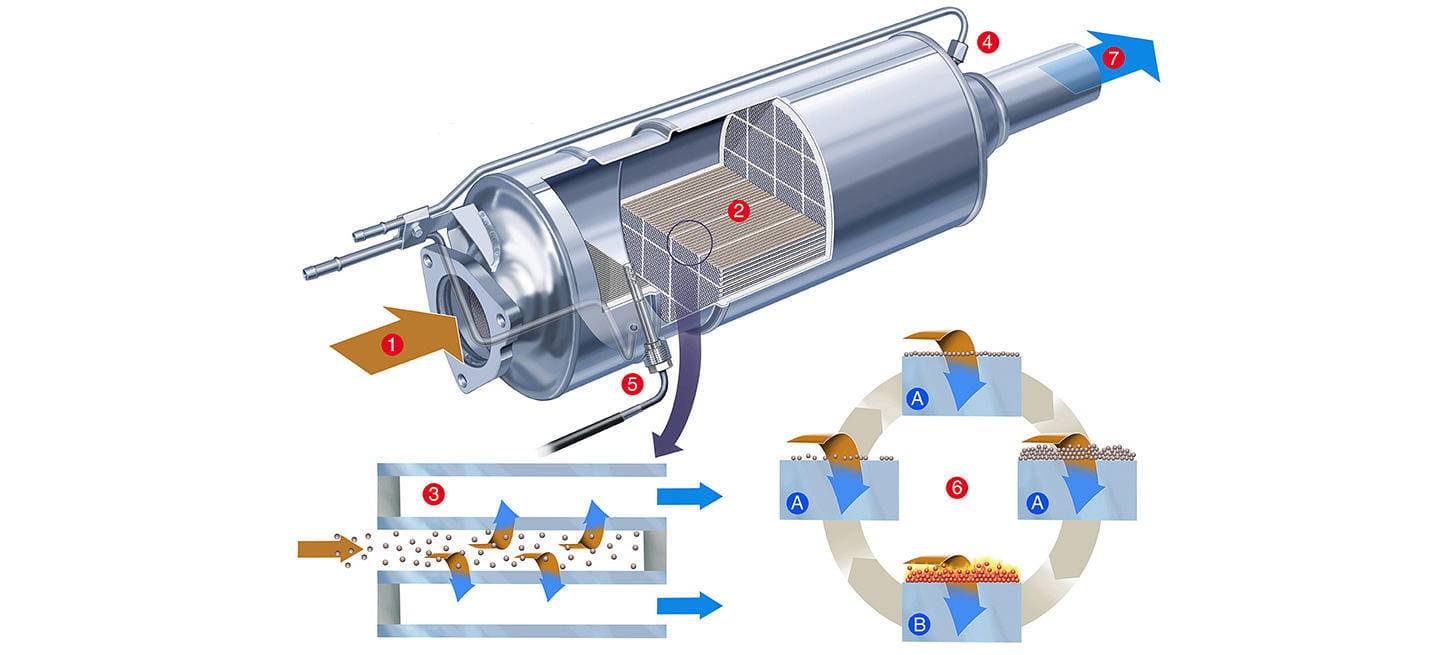 4
7
2
1
5
3
A
A
6
A
B