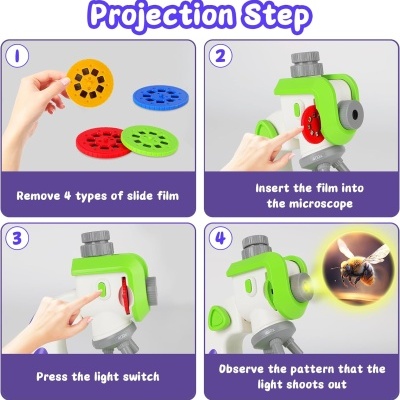 Projection Step

1

Remove 4 types of slide film

2

Insert the film into the microscope

3

Press the light switch

4

Observe the pattern that the light shoots out