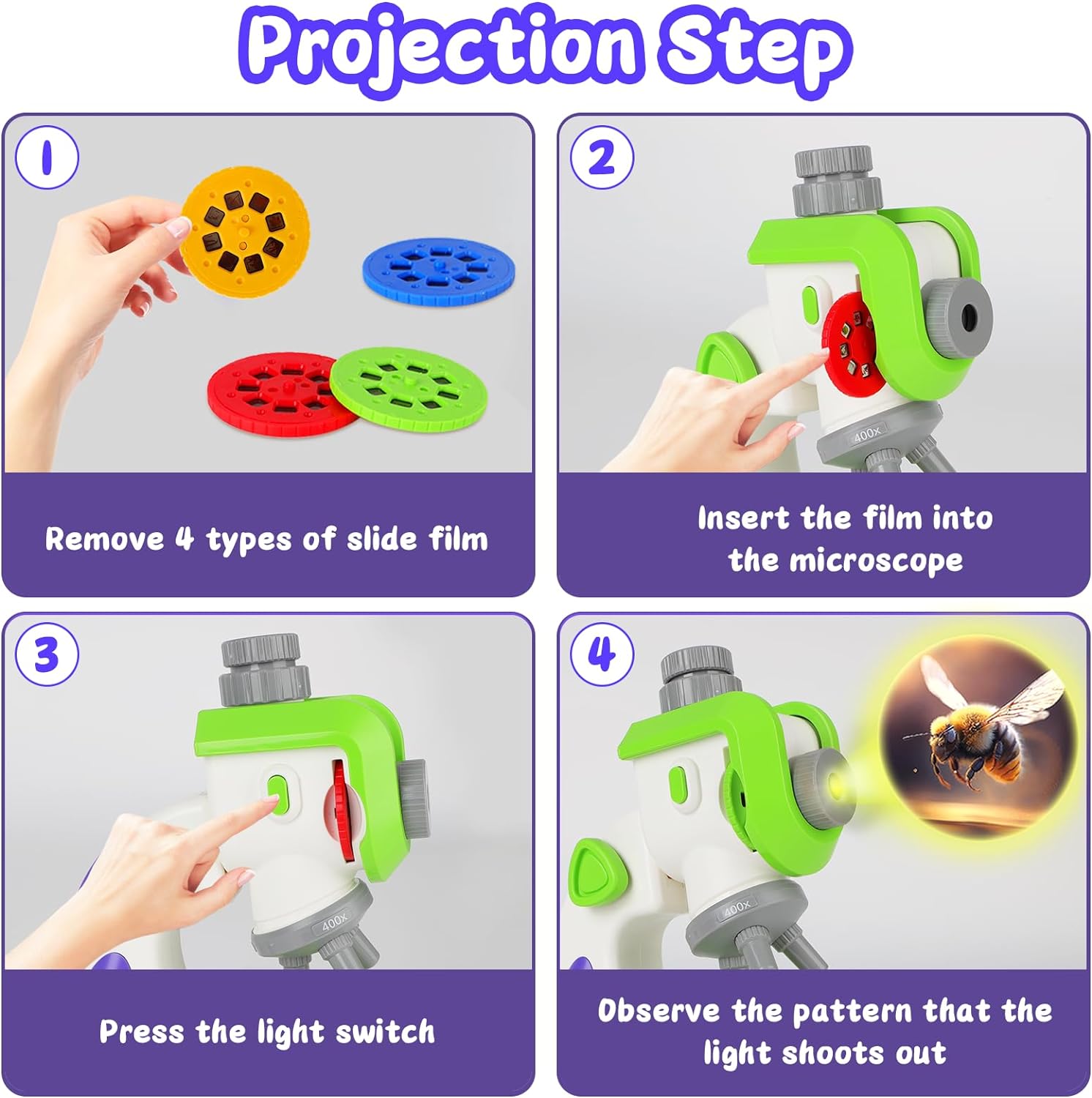 Projection Step

1

Remove 4 types of slide film

2

400x

Insert the film into the microscope

3

400x

Press the light switch

4

400x

Observe the pattern that the light shoots out