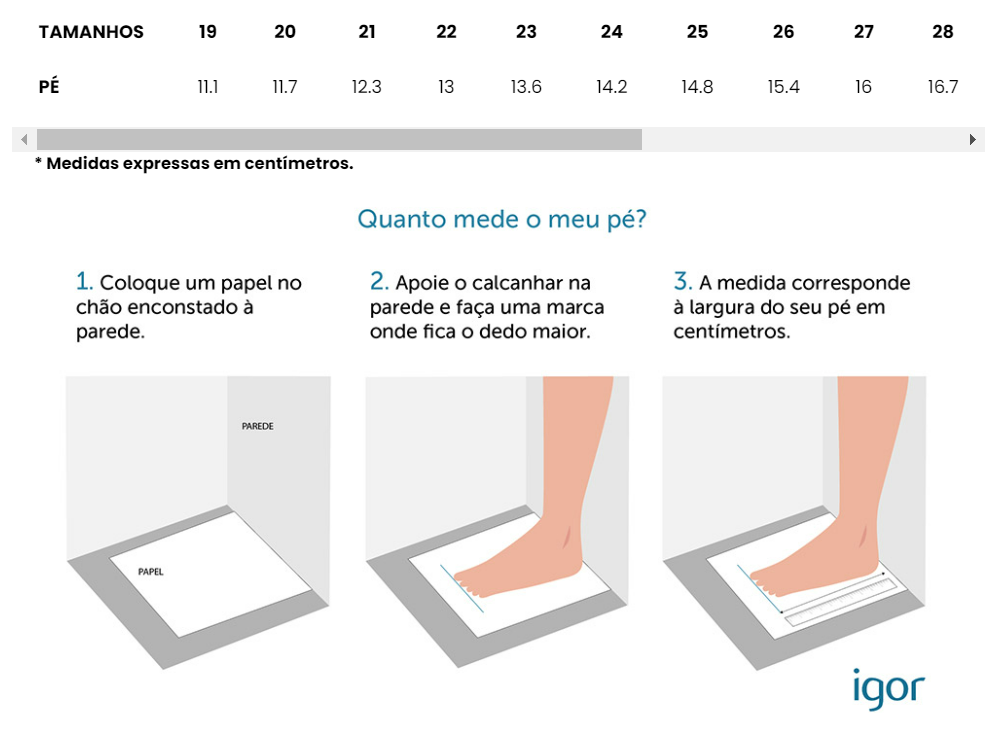 | TAMANHOS | 19 | 20 | 21 | 22 | 23 | 24 | 25 | 26 | 27 | 28 |
|---|---|---|---|---|---|---|---|---|---|---|
| PÉ | 11.1 | 11.7 | 12.3 | 13 | 13.6 | 14.2 | 14.8 | 15.4 | 16 | 16.7 |

* Medidas expressas em centímetros.

Quanto mede o meu pé?

1. Coloque um papel no chão enconstado à parede.

2. Apoie o calcanhar na parede e faça uma marca onde fica o dedo maior.

3. A medida corresponde à largura do seu pé em centímetros.

PAREDE

PAPEL

igor