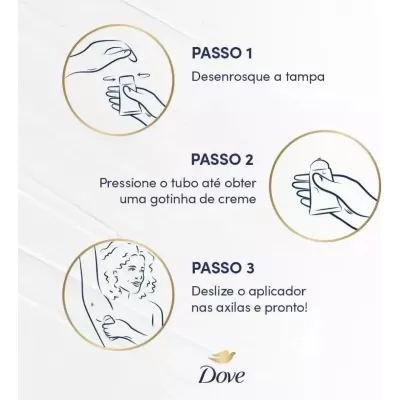 PASSO 1
Desenrosque a tampa

PASSO 2
Pressione o tubo até obter uma gotinha de creme

PASSO 3
Deslize o aplicador nas axilas e pronto!

Dove