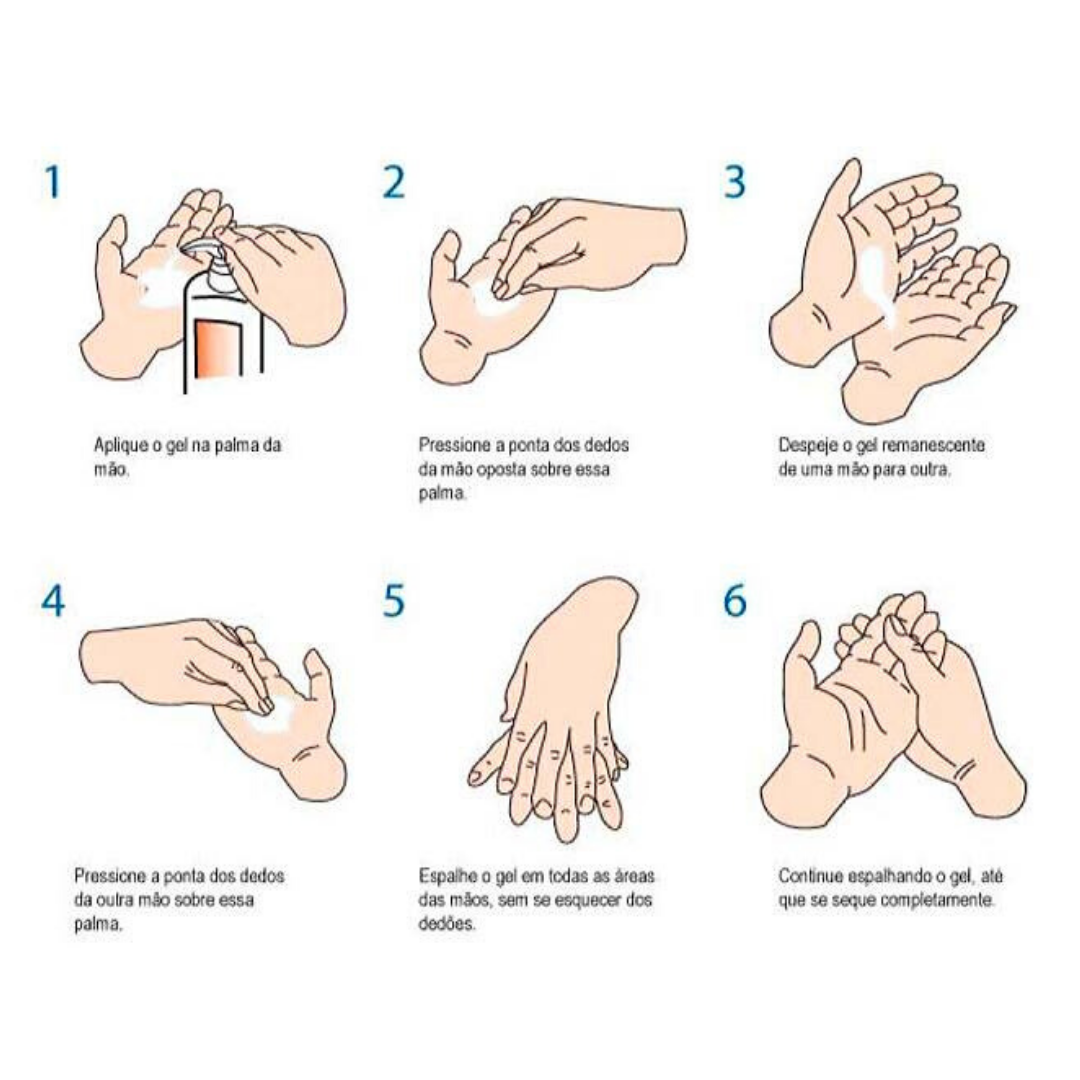 1

Aplique o gel na palma da mão.

2

Pressione a ponta dos dedos da mão oposta sobre essa palma.

3

Despeje o gel remanescente de uma mão para outra.

4

Pressione a ponta dos dedos da outra mão sobre essa palma.

5

Espalhe o gel em todas as áreas das mãos, sem se esquecer dos dedões.

6

Continue espalhando o gel, até que se seque completamente.