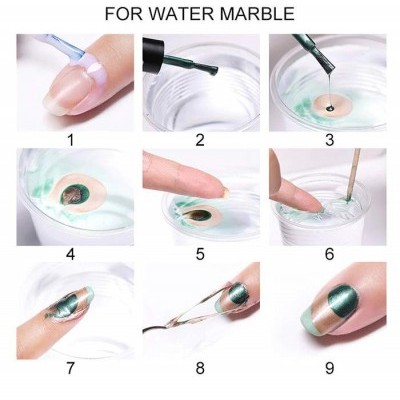 FOR WATER MARBLE

1

2

3

4

5

6

7

8

9