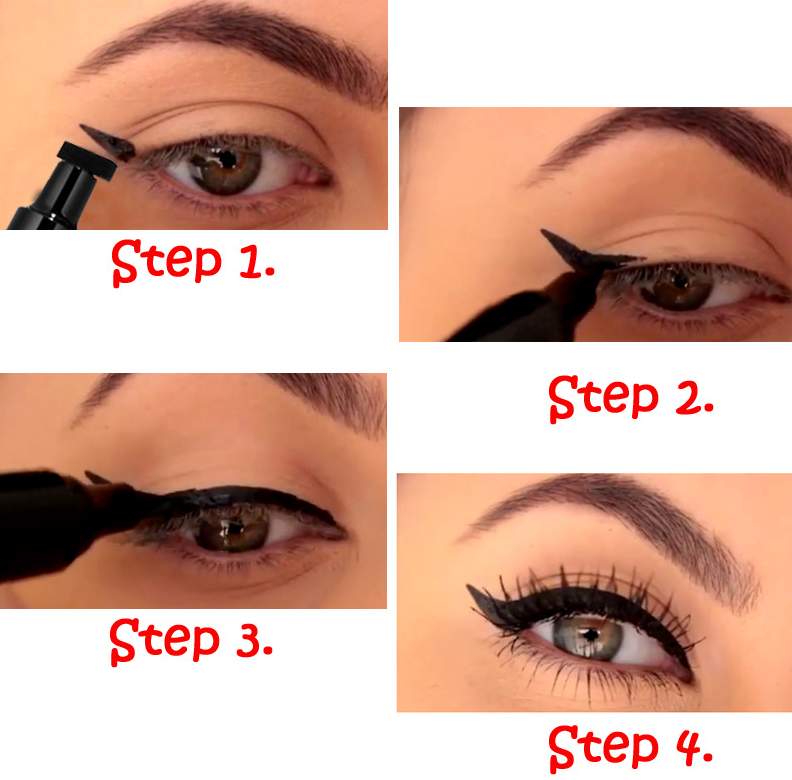 Step 1.

Step 2.

Step 3.

Step 4.