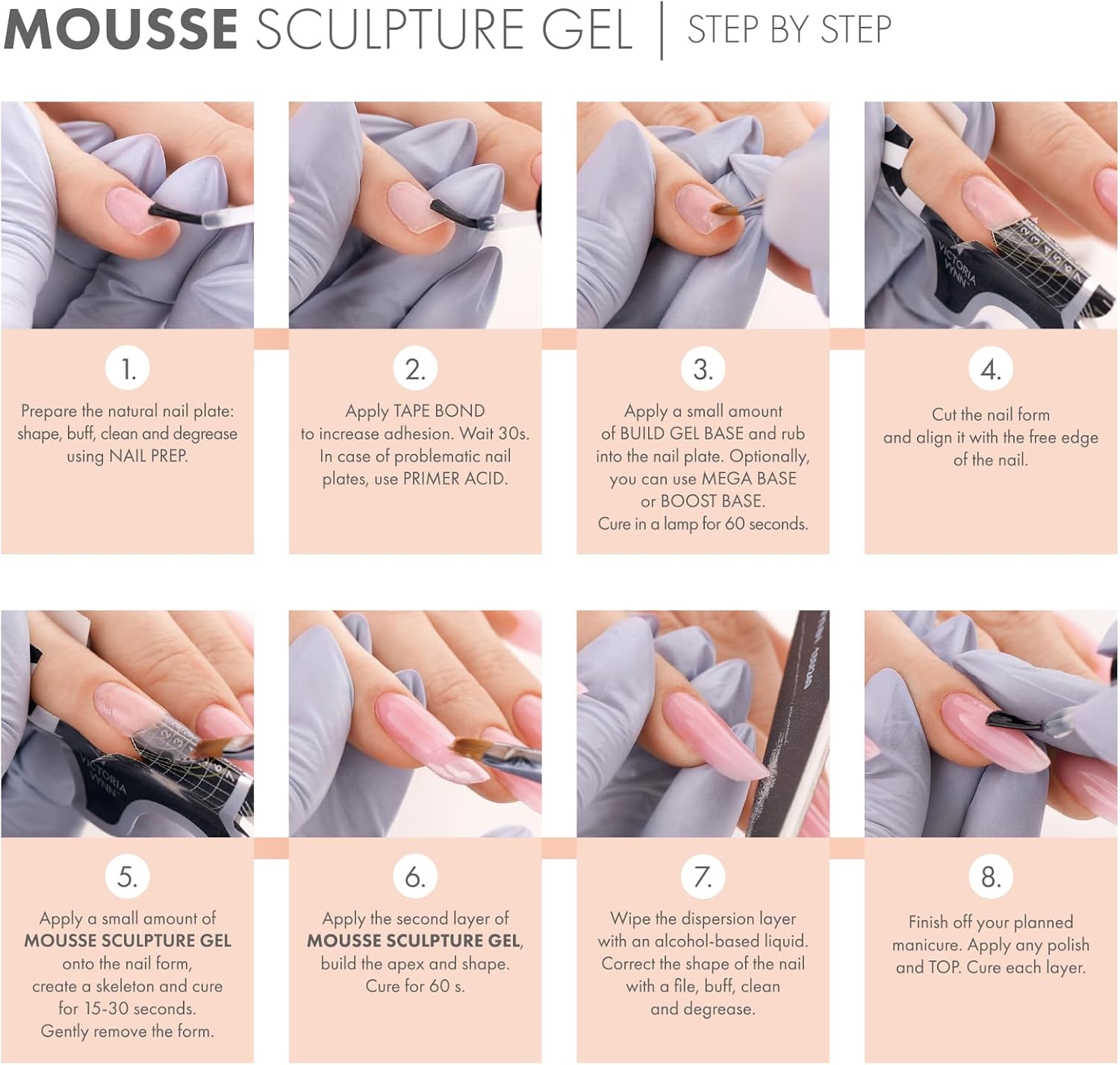 MOUSSE SCULPTURE GEL | STEP BY STEP

VICTORIA VYNN

1.
Prepare the natural nail plate: shape, buff, clean and degrease using NAIL PREP.

2.
Apply TAPE BOND to increase adhesion. Wait 30s. In case of problematic nail plates, use PRIMER ACID.

3.
Apply a small amount of BUILD GEL BASE and rub into the nail plate. Optionally, you can use MEGA BASE or BOOST BASE. Cure in a lamp for 60 seconds.

4.
Cut the nail form and align it with the free edge of the nail.

VICTORIA VYNN

5.
Apply a small amount of MOUSSE SCULPTURE GEL onto the nail form, create a skeleton and cure for 15-30 seconds. Gently remove the form.

6.
Apply the second layer of MOUSSE SCULPTURE GEL, build the apex and shape. Cure for 60 s.

7.
Wipe the dispersion layer with an alcohol-based liquid. Correct the shape of the nail with a file, buff, clean and degrease.

8.
Finish off your planned manicure. Apply any polish and TOP. Cure each layer.