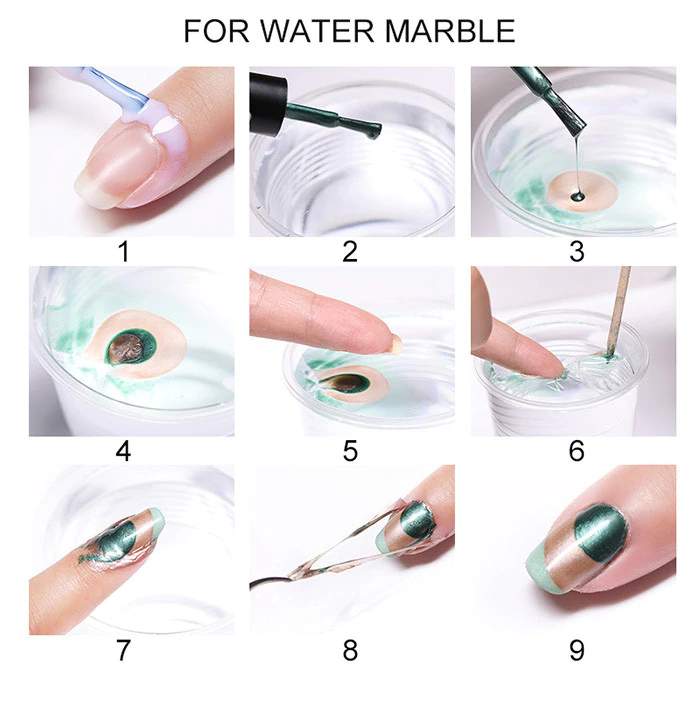 FOR WATER MARBLE

1

2

3

4

5

6

7

8

9