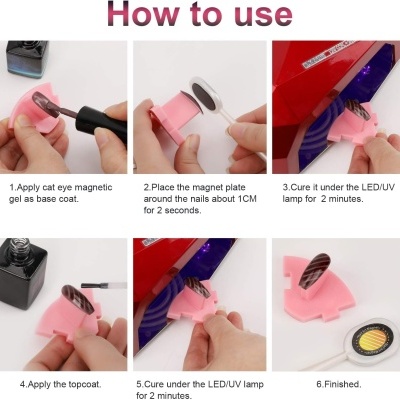 How to use

1.Apply cat eye magnetic gel as base coat.

2.Place the magnet plate around the nails about 1CM for 2 seconds.

3.Cure it under the LED/UV lamp for 2 minutes.

4.Apply the topcoat.

5.Cure under the LED/UV lamp for 2 minutes.

6.Finished.