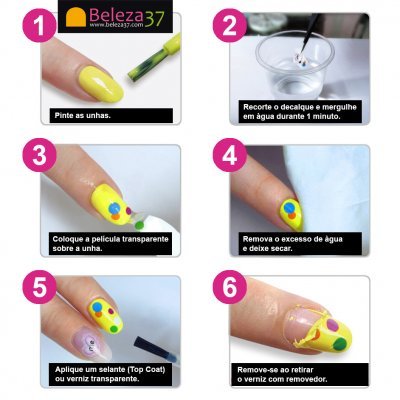 Beleza37
www.beleza37.com

1
Pinte as unhas.

2
Recorte o decalque e mergulhe em àgua durante 1 minuto.

3
Coloque a película transparente sobre a unha.

4
Remova o excesso de àgua e deixe secar.

5
Aplique um selante (Top Coat) ou verniz transparente.

6
Remove-se ao retirar o verniz com removedor.