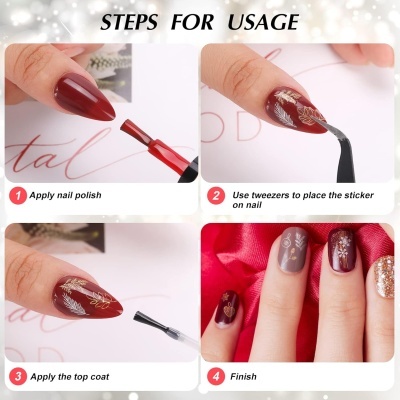 STEPS FOR USAGE

1 Apply nail polish

2 Use tweezers to place the sticker on nail

3 Apply the top coat

4 Finish