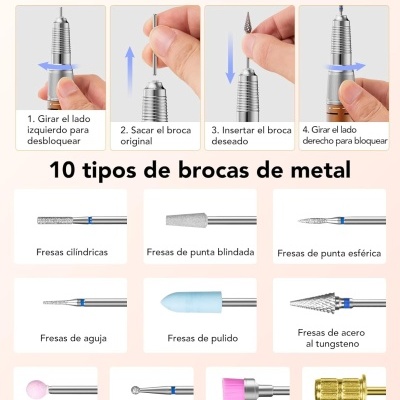 1. Girar el lado izquierdo para desbloquear

2. Sacar el broca original

3. Insertar el broca deseado

4. Girar el lado derecho para bloquear

10 tipos de brocas de metal

Fresas cilíndricas

Fresas de punta blindada

Fresas de punta esférica

Fresas de aguja

Fresas de pulido

Fresas de acero al tungsteno