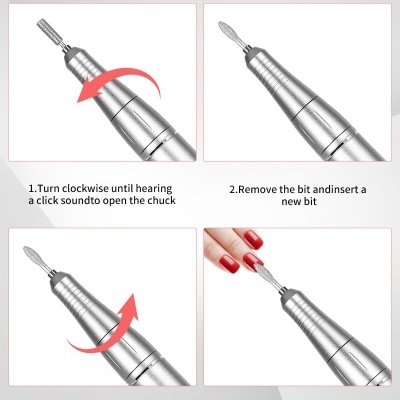 1.Turn clockwise until hearing a click soundto open the chuck

2.Remove the bit andinsert a new bit