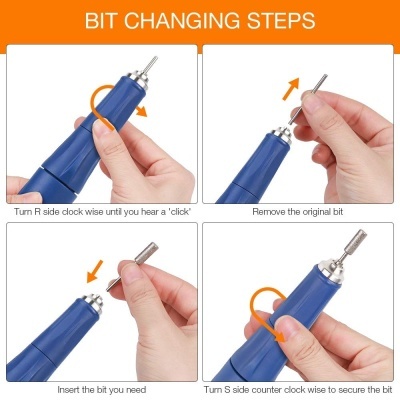 BIT CHANGING STEPS

Turn R side clock wise until you hear a 'click'

Remove the original bit

Insert the bit you need

Turn S side counter clock wise to secure the bit