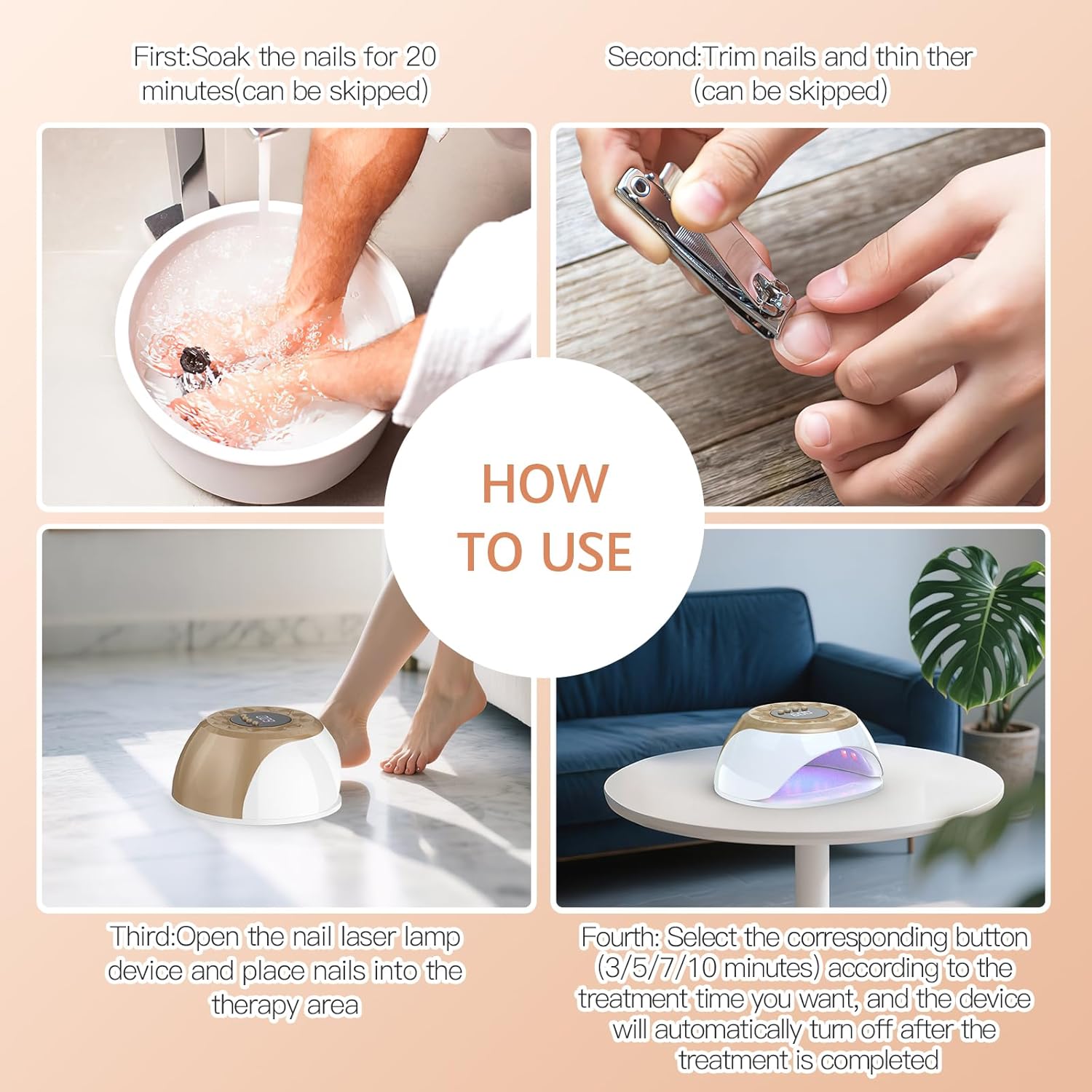 First:Soak the nails for 20 minutes(can be skipped)

Second:Trim nails and thin ther (can be skipped)

HOW TO USE

Third:Open the nail laser lamp device and place nails into the therapy area

Fourth: Select the corresponding button (3/5/7/10 minutes) according to the treatment time you want, and the device will automatically turn off after the treatment is completed