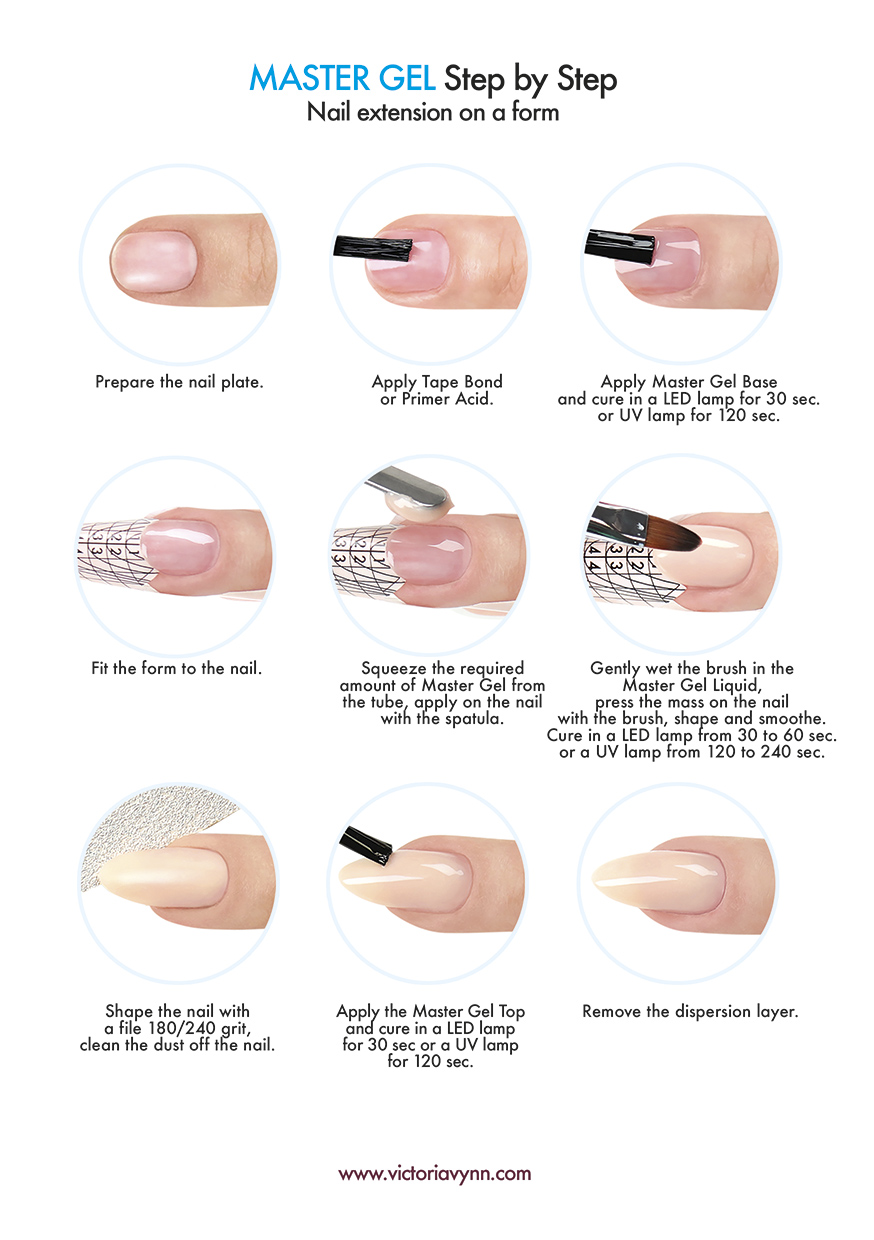 MASTER GEL Step by Step
Nail extension on a form

Prepare the nail plate.

Apply Tape Bond or Primer Acid.

Apply Master Gel Base and cure in a LED lamp for 30 sec. or UV lamp for 120 sec.

1 1
2 2
3 3

Fit the form to the nail.

1
2 2
3 3

Squeeze the required amount of Master Gel from the tube, apply on the nail with the spatula.

2 2
3 3
4 4

Gently wet the brush in the Master Gel Liquid, press the mass on the nail with the brush, shape and smoothe. Cure in a LED lamp from 30 to 60 sec. or a UV lamp from 120 to 240 sec.

Shape the nail with a file 180/240 grit, clean the dust off the nail.

Apply the Master Gel Top and cure in a LED lamp for 30 sec or a UV lamp for 120 sec.

Remove the dispersion layer.

www.victoriavynn.com