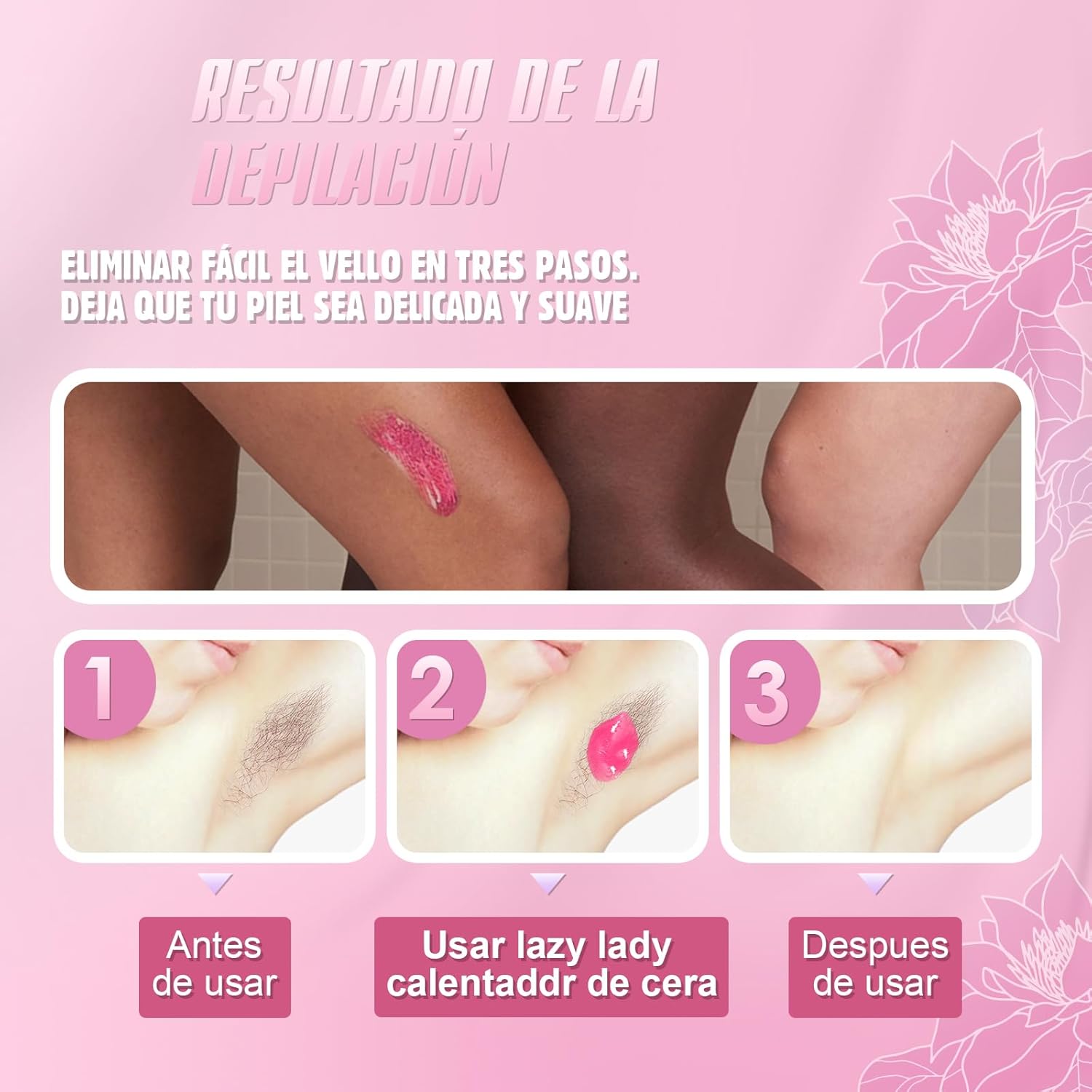 RESULTADO DE LA DEPILACIÓN

ELIMINAR FÁCIL EL VELLO EN TRES PASOS. DEJA QUE TU PIEL SEA DELICADA Y SUAVE

1

2

3

Antes de usar

Usar lazy lady calentaddr de cera

Despues de usar