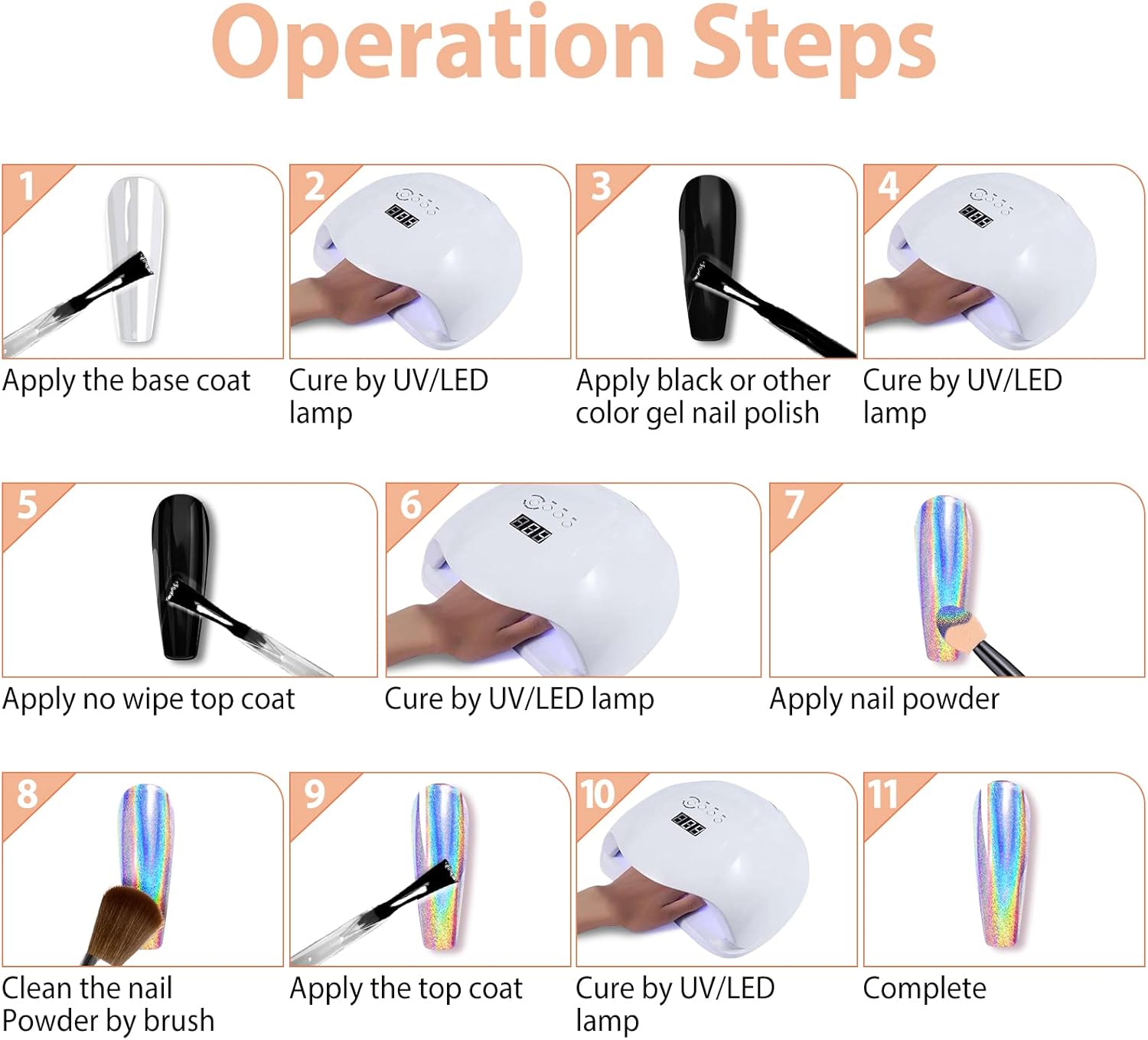 Operation Steps

1
Apply the base coat

2
Cure by UV/LED lamp

3
Apply black or other color gel nail polish

4
Cure by UV/LED lamp

5
Apply no wipe top coat

6
Cure by UV/LED lamp

7
Apply nail powder

8
Clean the nail Powder by brush

9
Apply the top coat

10
Cure by UV/LED lamp

11
Complete