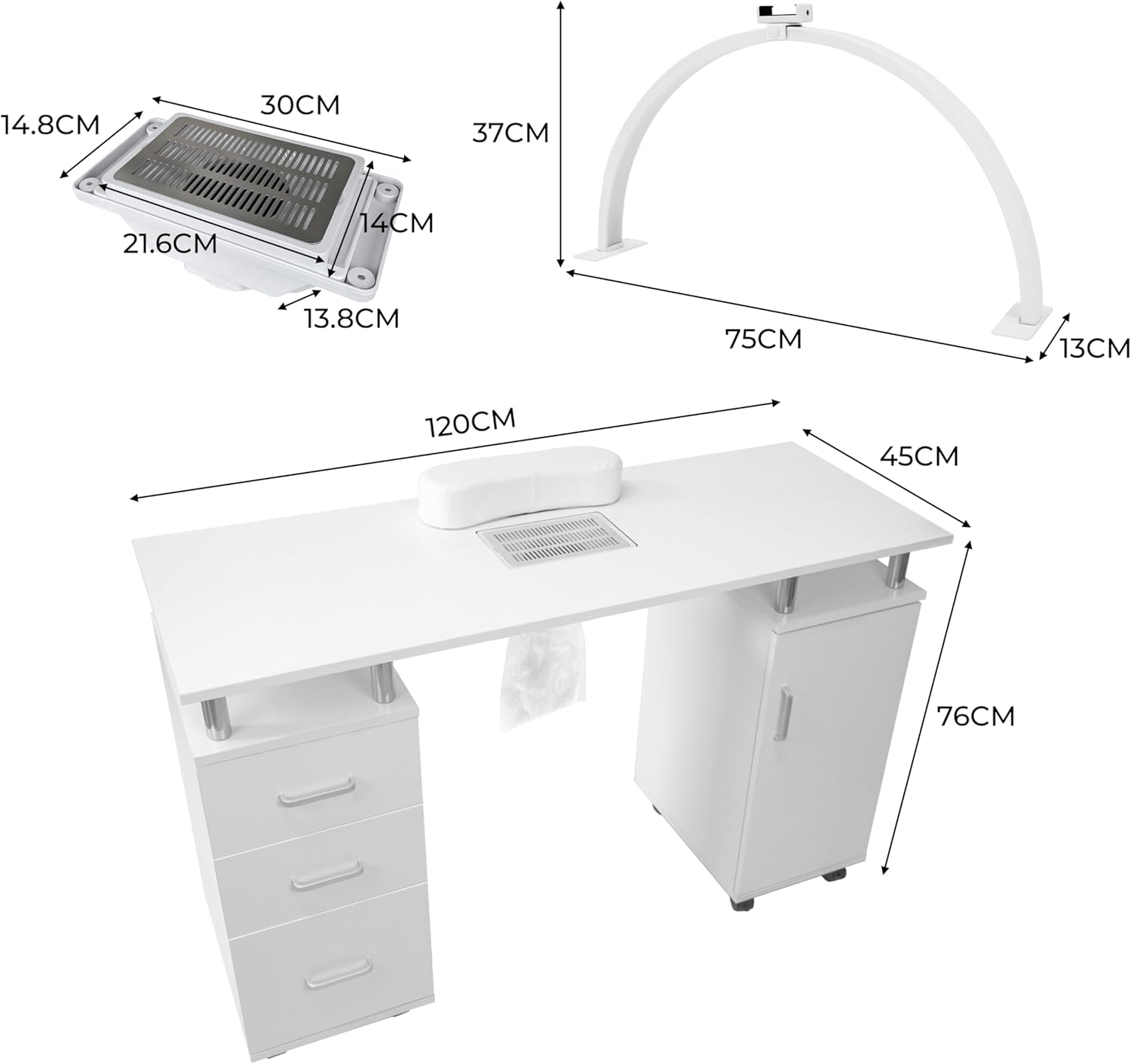 14.8CM
30CM
14CM
21.6CM
13.8CM
37CM
75CM
13CM
120CM
45CM
76CM