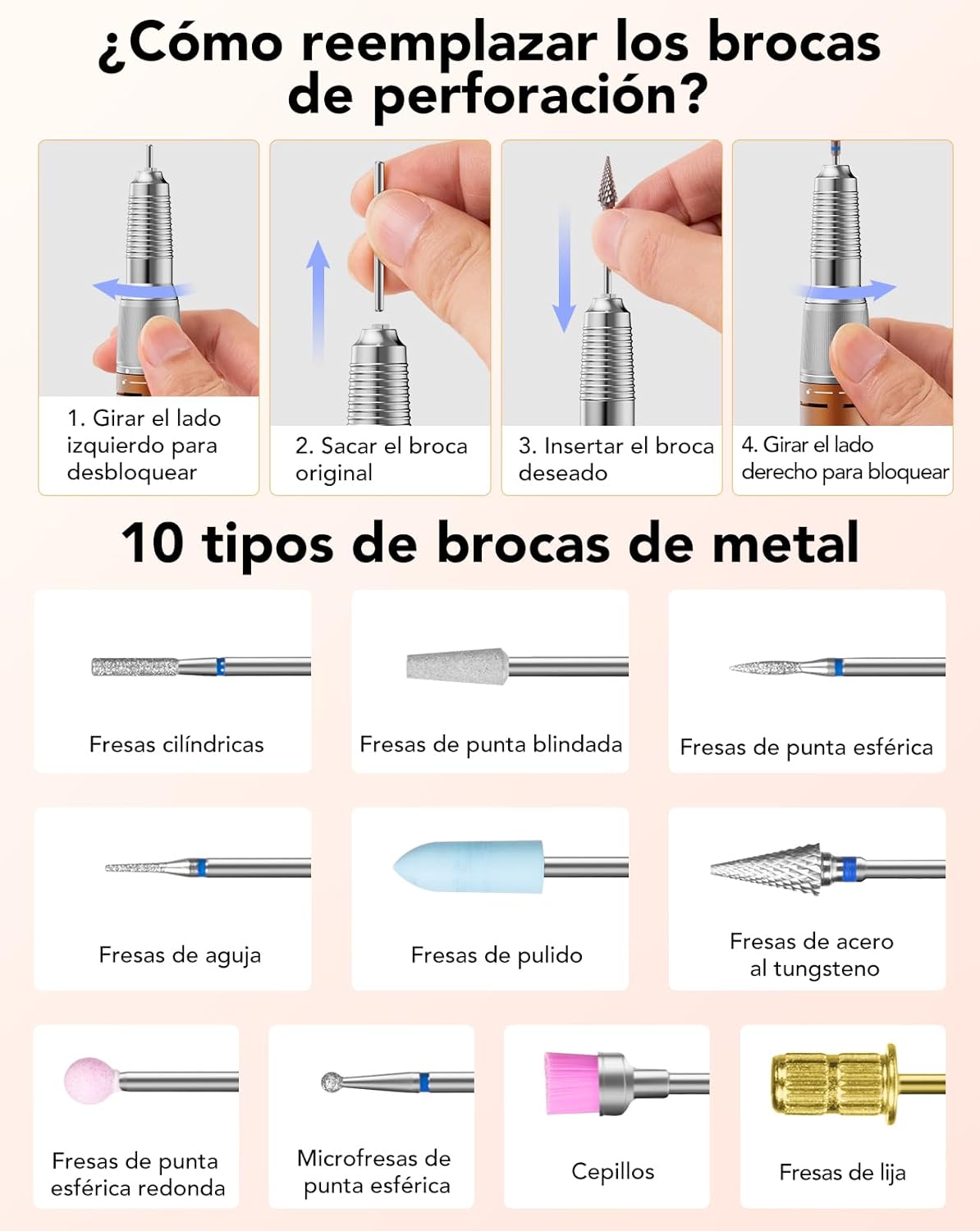 ¿Cómo reemplazar los brocas de perforación?

1. Girar el lado izquierdo para desbloquear

2. Sacar el broca original

3. Insertar el broca deseado

4. Girar el lado derecho para bloquear

10 tipos de brocas de metal

Fresas cilíndricas

Fresas de punta blindada

Fresas de punta esférica

Fresas de aguja

Fresas de pulido

Fresas de acero al tungsteno

Fresas de punta esférica redonda

Microfresas de punta esférica

Cepillos

Fresas de lija