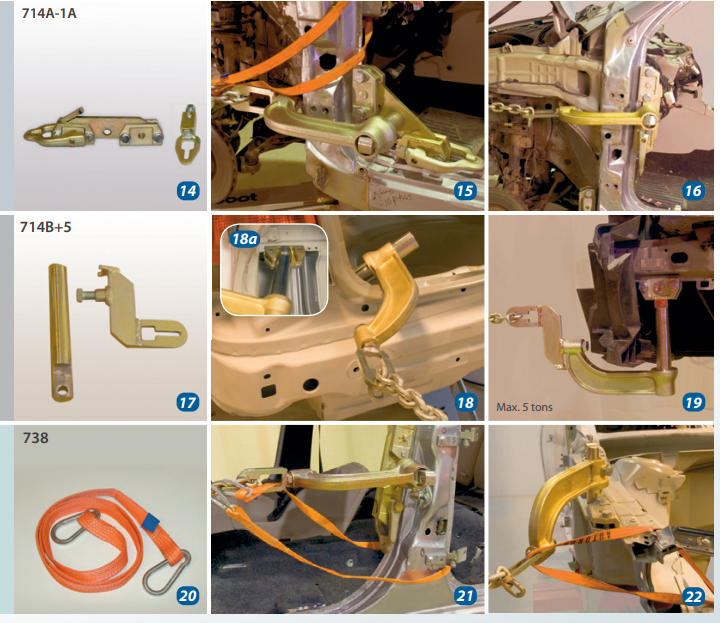 714A-1A

14

15

16

714B+5

17

18a

18

Max. 5 tons

19

738

20

21

22