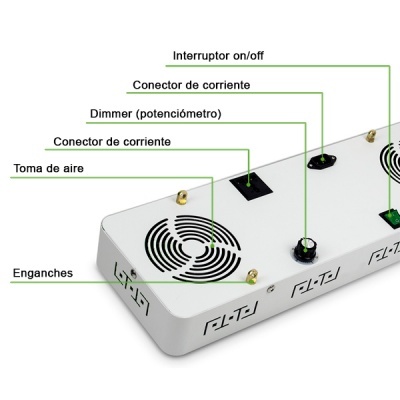 Interruptor on/off

Conector de corriente

Dimmer (potenciómetro)

Conector de corriente

Toma de aire

Enganches