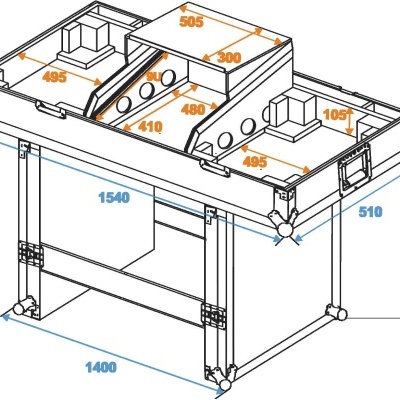 505
300
495
9U
480
410
105
495
1540
510
1400