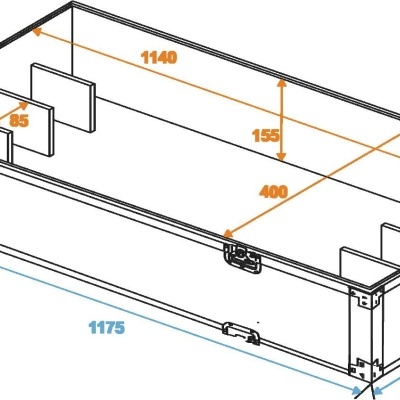 1140
85
155
400
1175