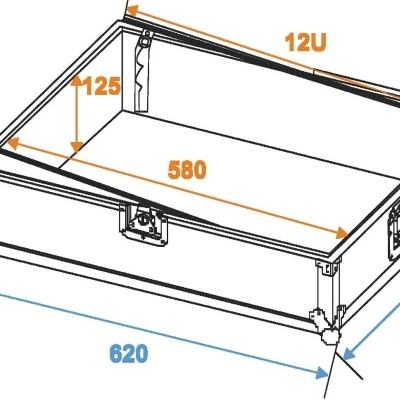 12U

125

580

620