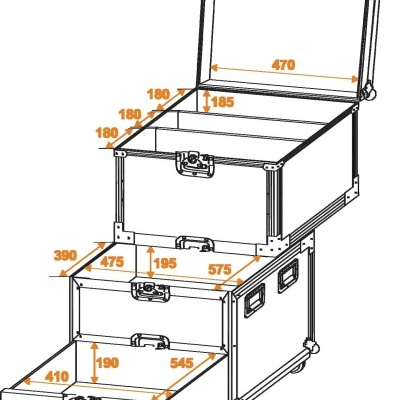 470
180
185
180
180
390
475
195
575
190
545
410