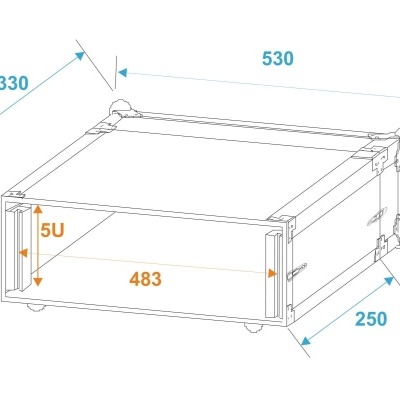 330
530
5U
483
250