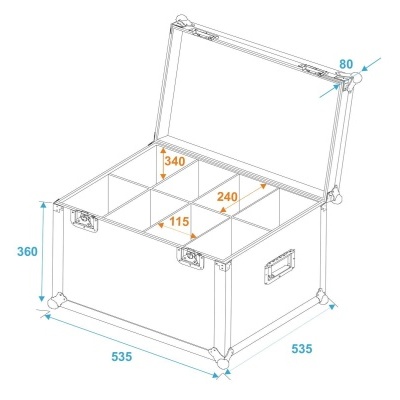 80
340
240
115
360
535
535